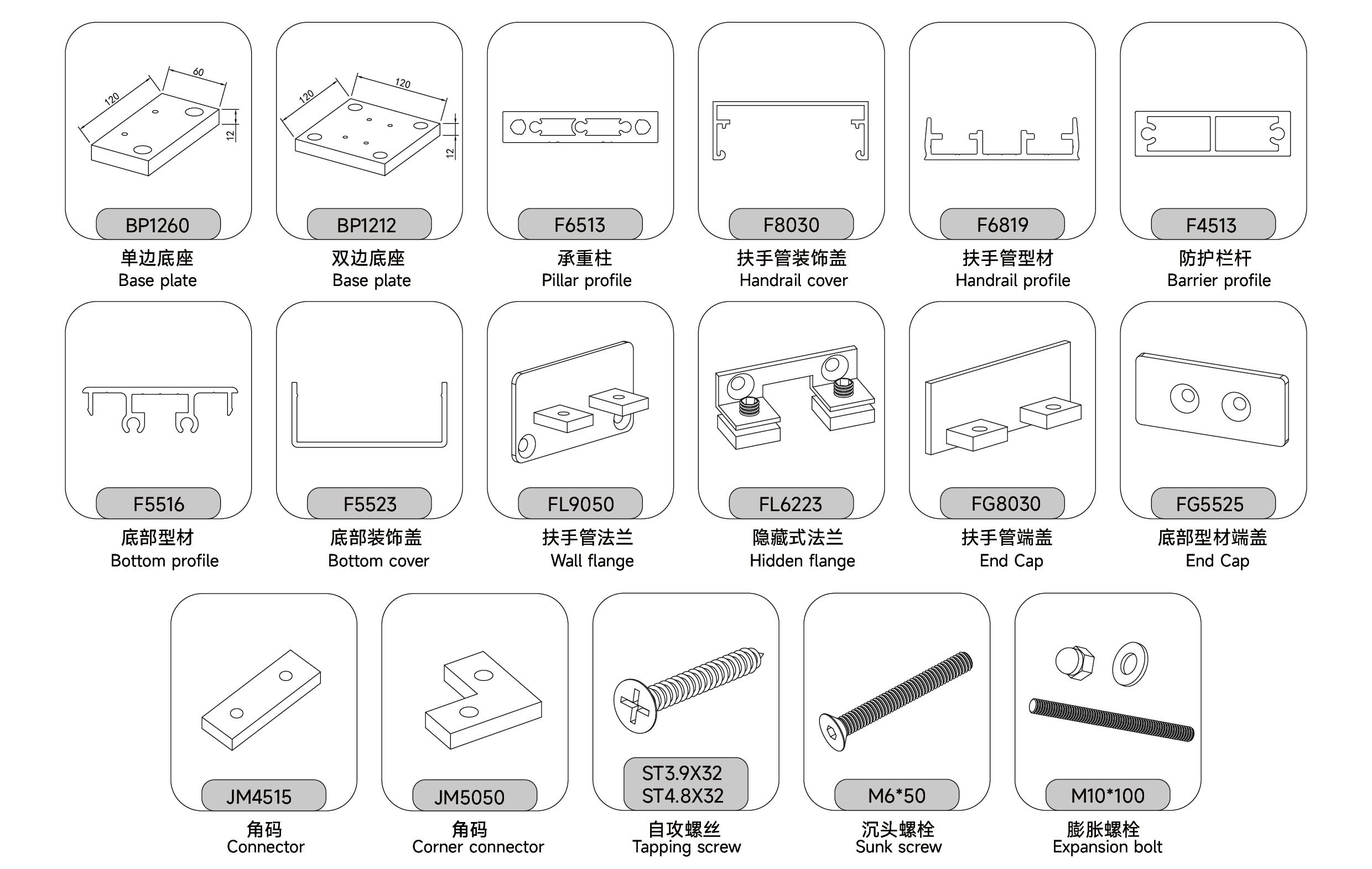 120
60
12
BP1260
单边底座
Base plate

120
120
12
BP1212
双边底座
Base plate

F6513
承重柱
Pillar profile

F8030
扶手管装饰盖
Handrail cover

F6819
扶手管型材
Handrail profile

F4513
防护栏杆
Barrier profile

F5516
底部型材
Bottom profile

F5523
底部装饰盖
Bottom cover

FL9050
扶手管法兰
Wall flange

FL6223
隐藏式法兰
Hidden flange

FG8030
扶手管端盖
End Cap

FG5525
底部型材端盖
End Cap

JM4515
角码
Connector

JM5050
角码
Corner connector

ST3.9X32
ST4.8X32
自攻螺丝
Tapping screw

M6*50
沉头螺栓
Sunk screw

M10*100
膨胀螺栓
Expansion bolt