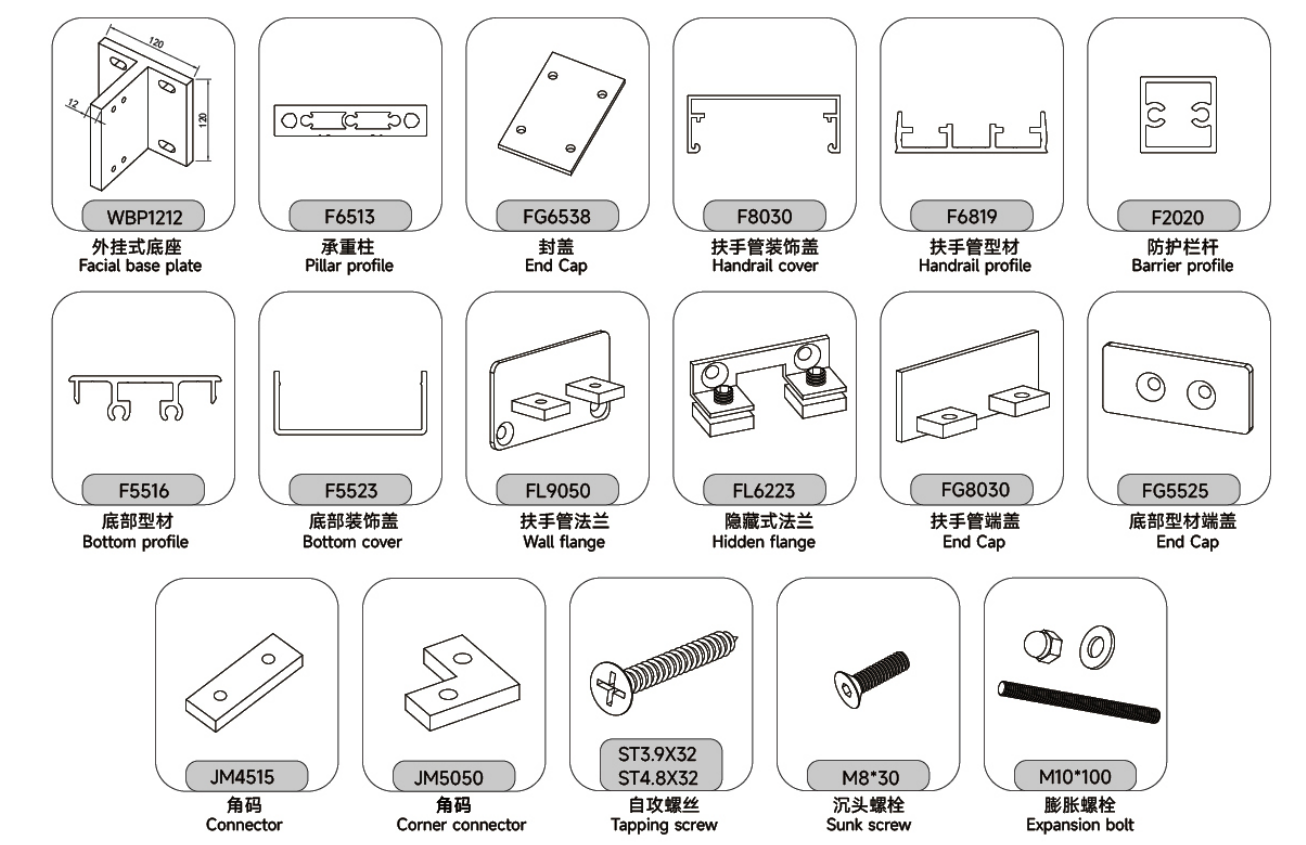 120
12
120
WBP1212
外挂式底座
Facial base plate

F6513
承重柱
Pillar profile

FG6538
封盖
End Cap

F8030
扶手管装饰盖
Handrail cover

F6819
扶手管型材
Handrail profile

F2020
防护栏杆
Barrier profile

F5516
底部型材
Bottom profile

F5523
底部装饰盖
Bottom cover

FL9050
扶手管法兰
Wall flange

FL6223
隐藏式法兰
Hidden flange

FG8030
扶手管端盖
End Cap

FG5525
底部型材端盖
End Cap

JM4515
角码
Connector

JM5050
角码
Corner connector

ST3.9X32
ST4.8X32
自攻螺丝
Tapping screw

M8*30
沉头螺栓
Sunk screw

M10*100
膨胀螺栓
Expansion bolt